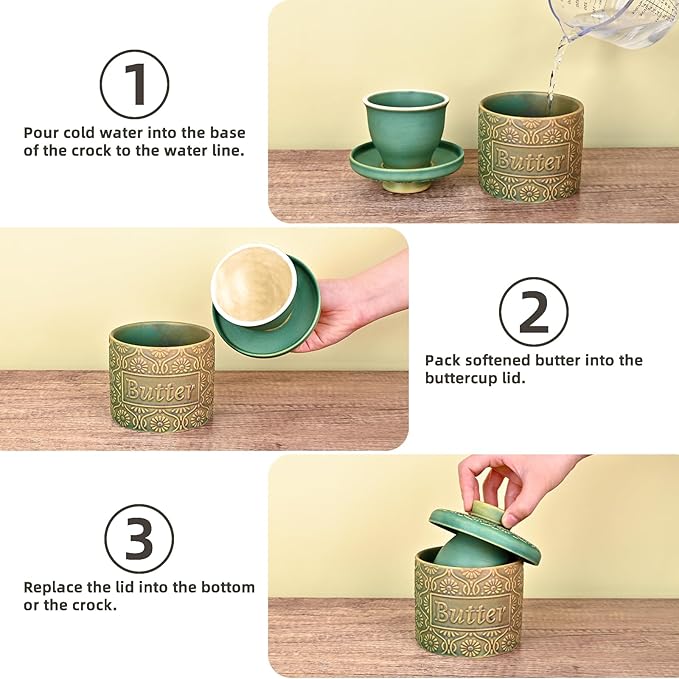 1

Pour cold water into the base of the crock to the water line.

Butter

Butter

2

Pack softened butter into the buttercup lid.

3

Replace the lid into the bottom or the crock.

Butter