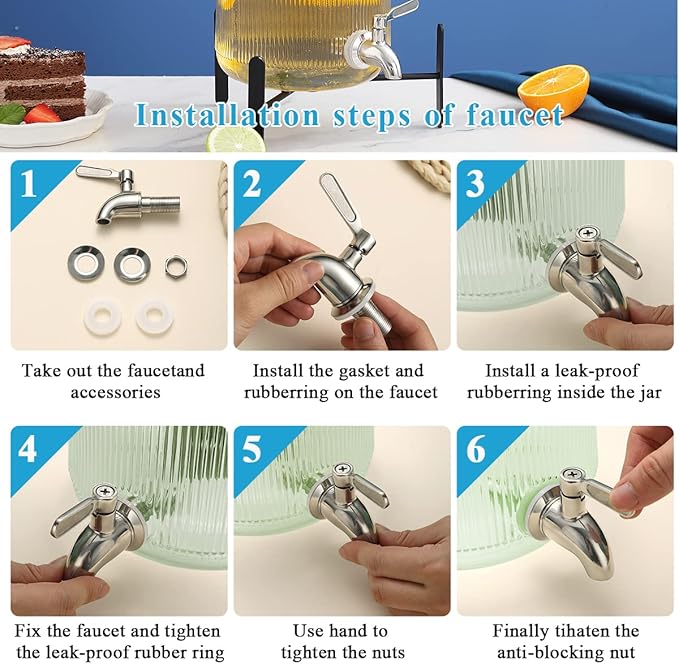 Installation steps of faucet

1

Take out the faucetand accessories

2

Install the gasket and rubberring on the faucet

3

Install a leak-proof rubberring inside the jar

4

Fix the faucet and tighten the leak-proof rubber ring

5

Use hand to tighten the nuts

6

Finally tihaten the anti-blocking nut