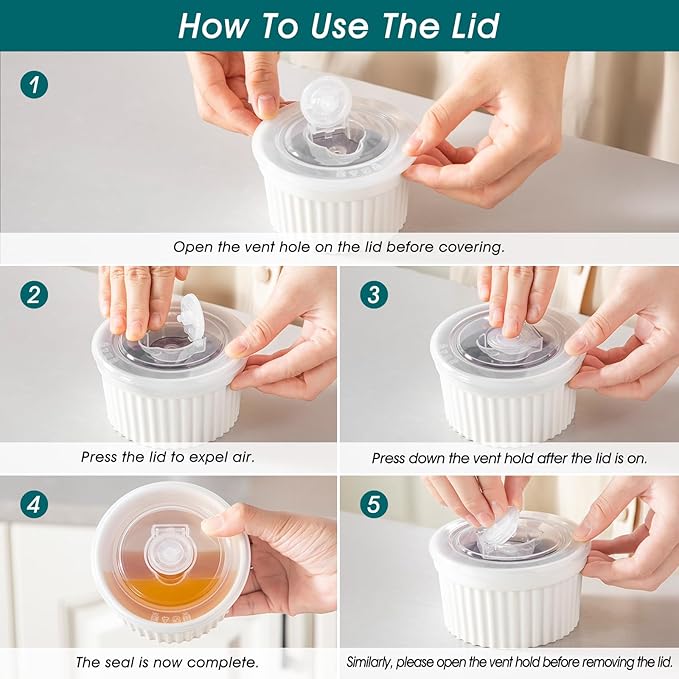 How To Use The Lid

1

Open the vent hole on the lid before covering.

2

Press the lid to expel air.

3

Press down the vent hold after the lid is on.

4

The seal is now complete.

5

Similarly, please open the vent hold before removing the lid.