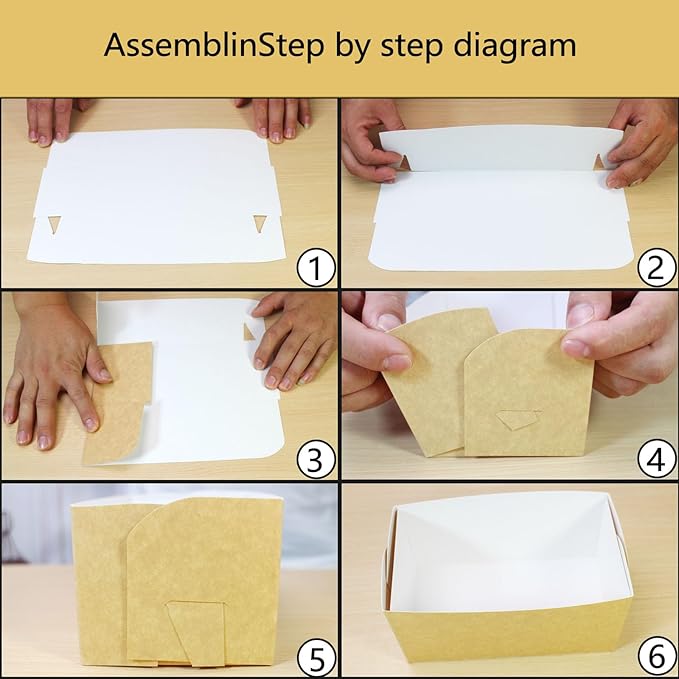 AssemblinStep by step diagram

1

2

3

4

5

6