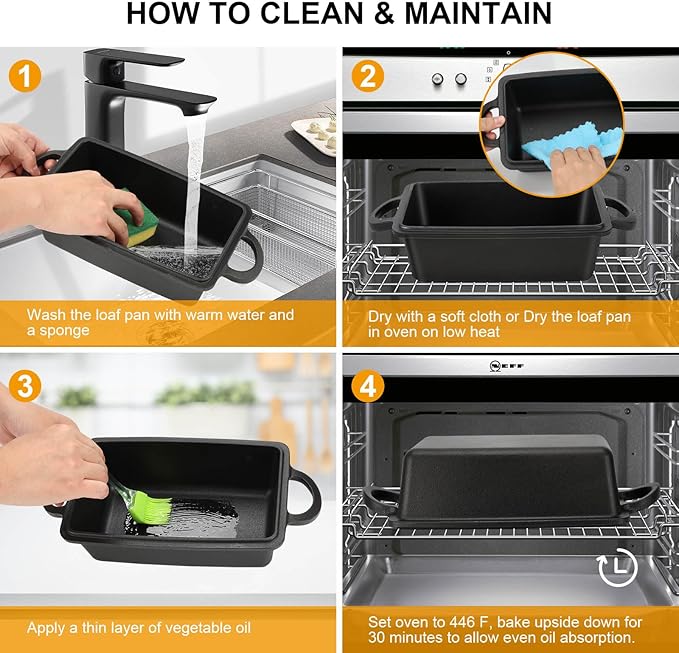 HOW TO CLEAN & MAINTAIN

1

Wash the loaf pan with warm water and a sponge

2

Dry with a soft cloth or Dry the loaf pan in oven on low heat

3

Apply a thin layer of vegetable oil

4

NEFF

Set oven to 446 F, bake upside down for 30 minutes to allow even oil absorption.