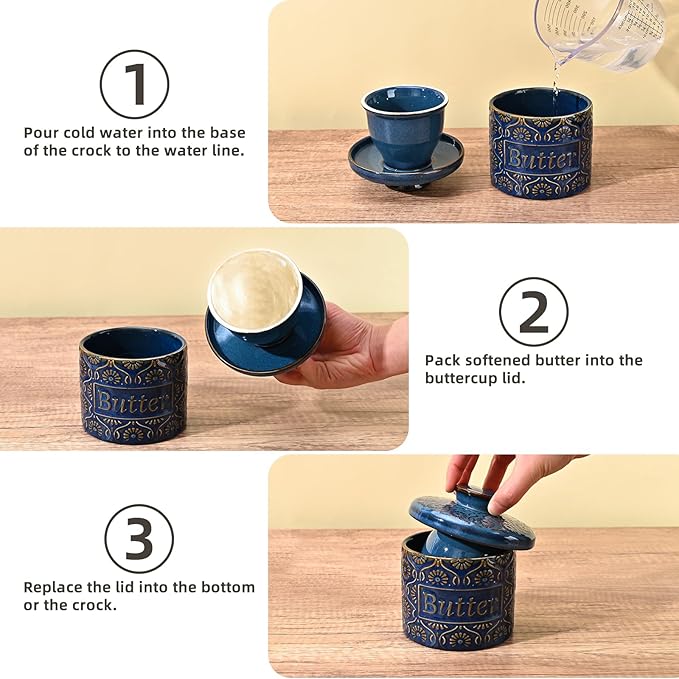 1

Pour cold water into the base of the crock to the water line.

Butter

Butter

2

Pack softened butter into the buttercup lid.

3

Replace the lid into the bottom or the crock.

Butter