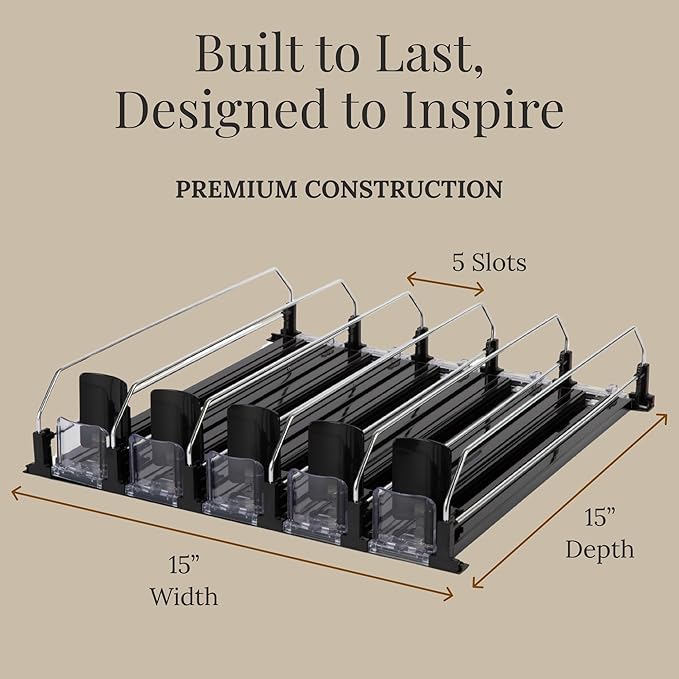 Built to Last,
Designed to Inspire

PREMIUM CONSTRUCTION

5 Slots

15”
Width

15”
Depth