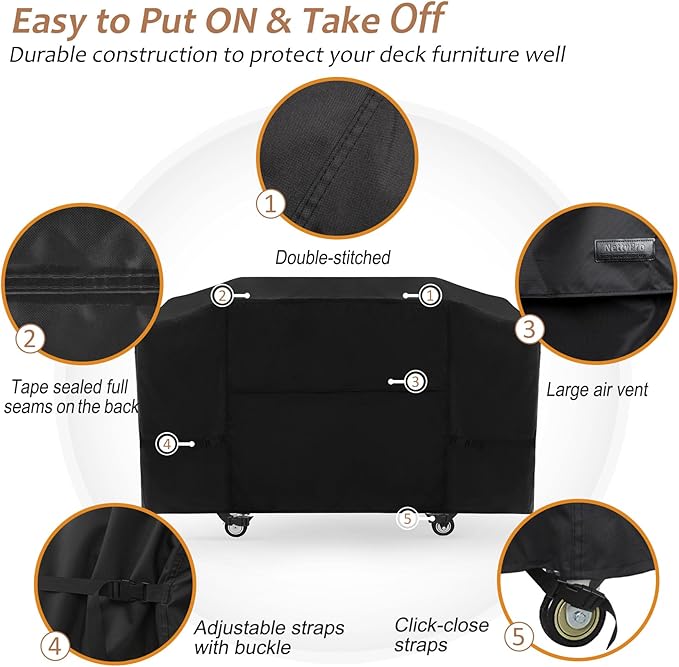 Easy to Put ON & Take Off

Durable construction to protect your deck furniture well

1

Double-stitched

2

Tape sealed full seams on the back

NettyPro

3

Large air vent

2

1

3

4

5

4

Adjustable straps with buckle

Click-close straps

5