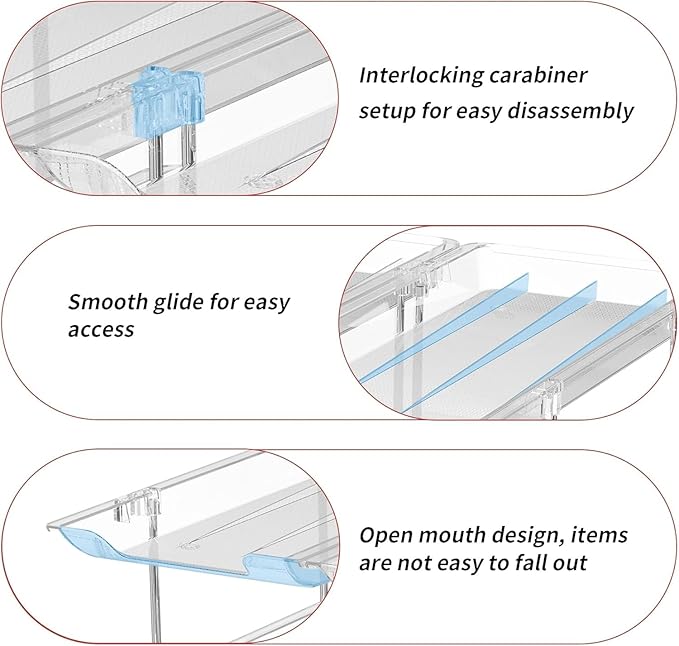 Interlocking carabiner setup for easy disassembly

Smooth glide for easy access

Open mouth design, items are not easy to fall out