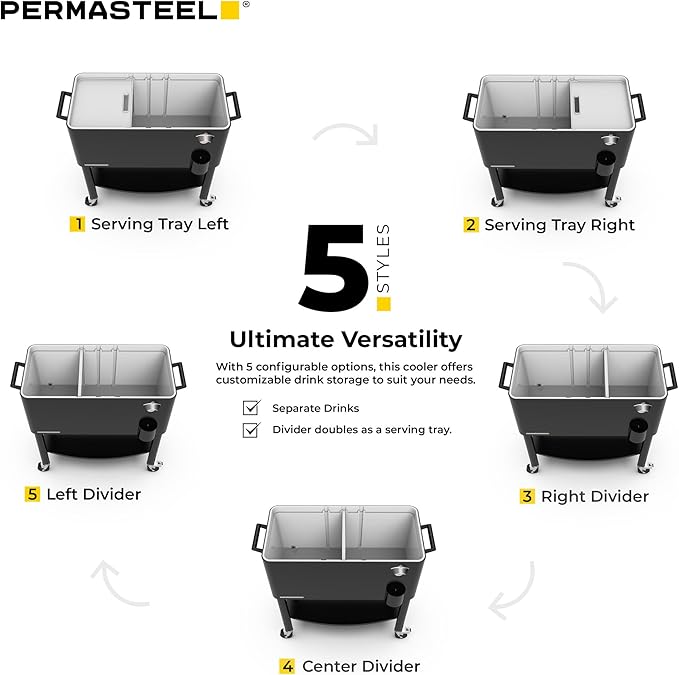 PERMASTEEL®

1 Serving Tray Left

2 Serving Tray Right

5 STYLES

Ultimate Versatility

With 5 configurable options, this cooler offers customizable drink storage to suit your needs.

Separate Drinks

Divider doubles as a serving tray.

5 Left Divider

3 Right Divider

4 Center Divider