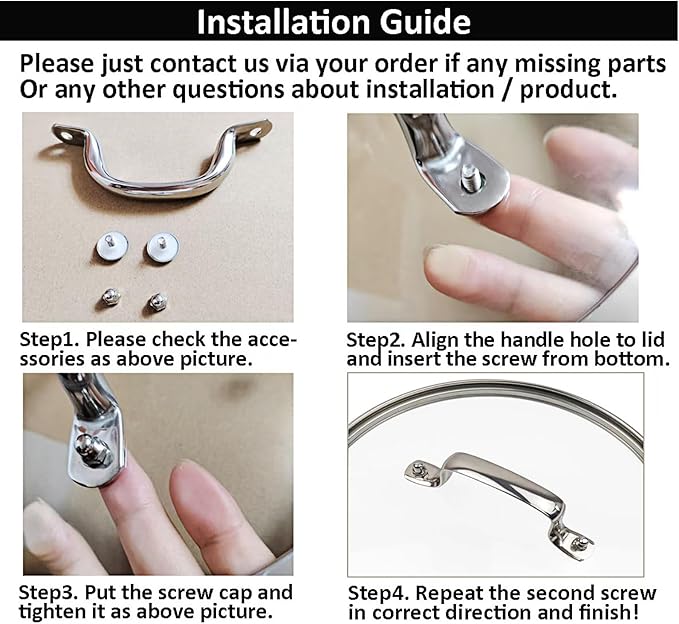 Installation Guide

Please just contact us via your order if any missing parts Or any other questions about installation / product.

Step1. Please check the accessories as above picture.

Step2. Align the handle hole to lid and insert the screw from bottom.

Step3. Put the screw cap and tighten it as above picture.

Step4. Repeat the second screw in correct direction and finish!