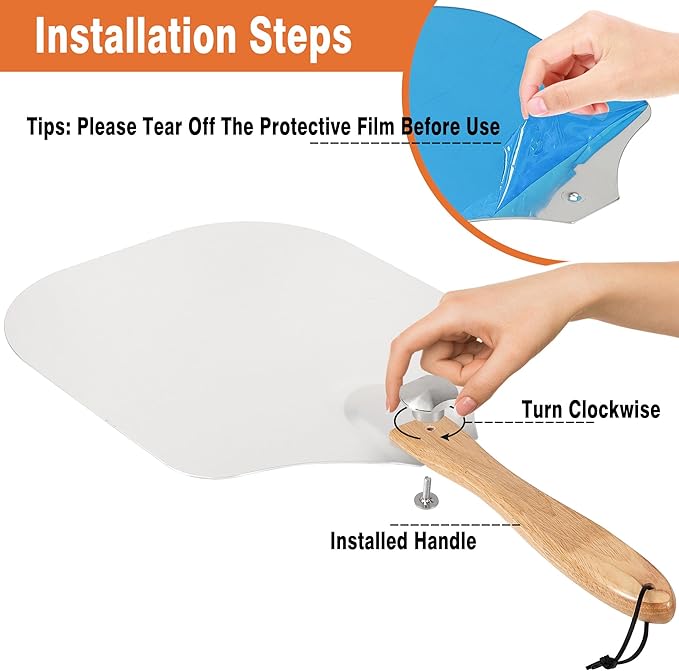 Installation Steps

Tips: Please Tear Off The Protective Film Before Use

Turn Clockwise

Installed Handle