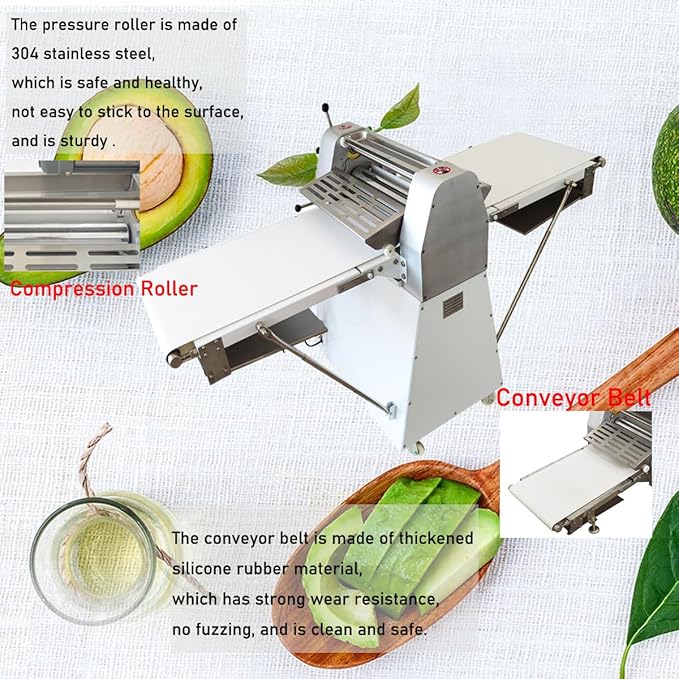 The pressure roller is made of 304 stainless steel, which is safe and healthy, not easy to stick to the surface, and is sturdy .

Compression Roller

Conveyor Belt

The conveyor belt is made of thickened silicone rubber material, which has strong wear resistance, no fuzzing, and is clean and safe.