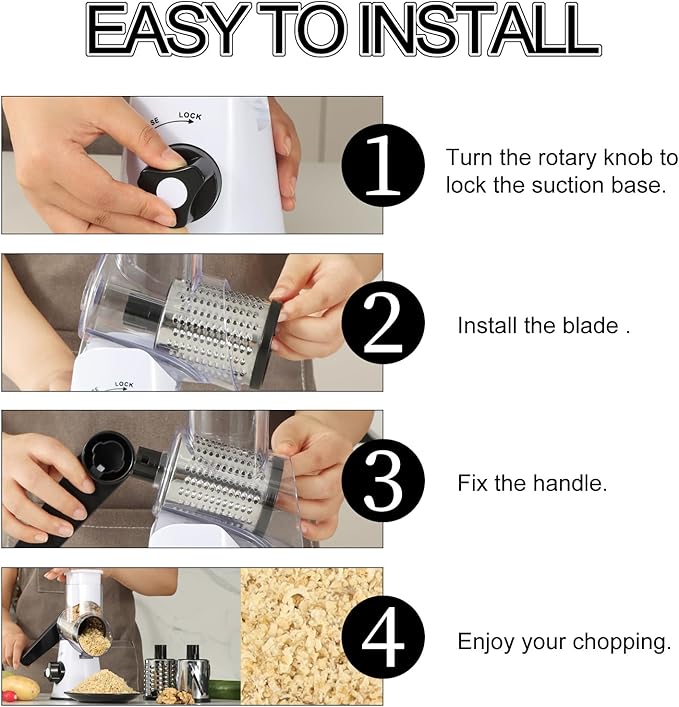 EASY TO INSTALL

SE LOCK

1 Turn the rotary knob to lock the suction base.

LOCK

2 Install the blade .

3 Fix the handle.

4 Enjoy your chopping.