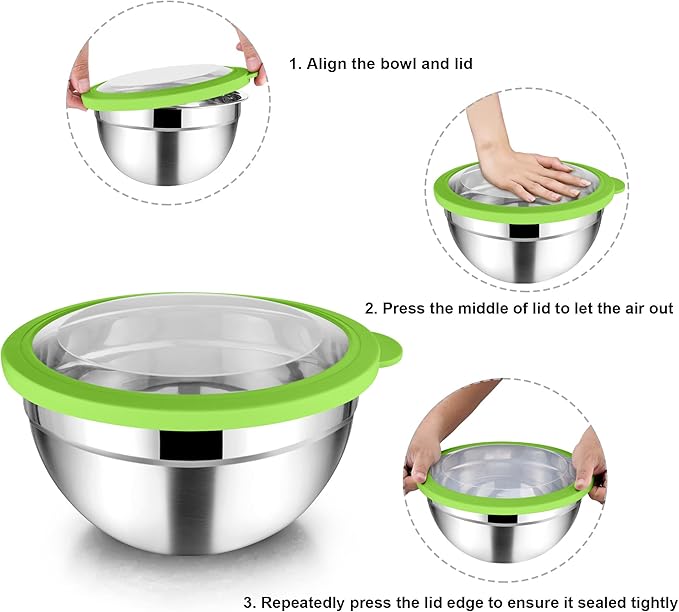 1. Align the bowl and lid

2. Press the middle of lid to let the air out

3. Repeatedly press the lid edge to ensure it sealed tightly