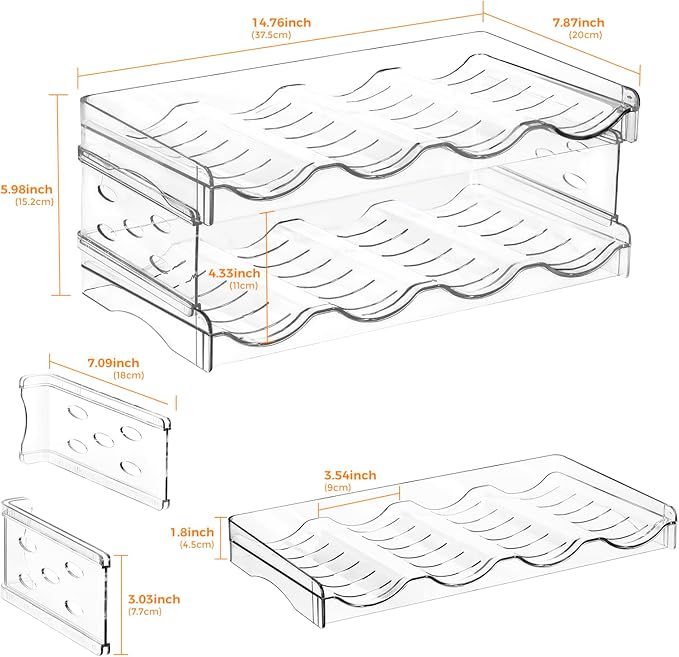 14.76inch
(37.5cm)

7.87inch
(20cm)

5.98inch
(15.2cm)

4.33inch
(11cm)

7.09inch
(18cm)

3.54inch
(9cm)

1.8inch
(4.5cm)

3.03inch
(7.7cm)