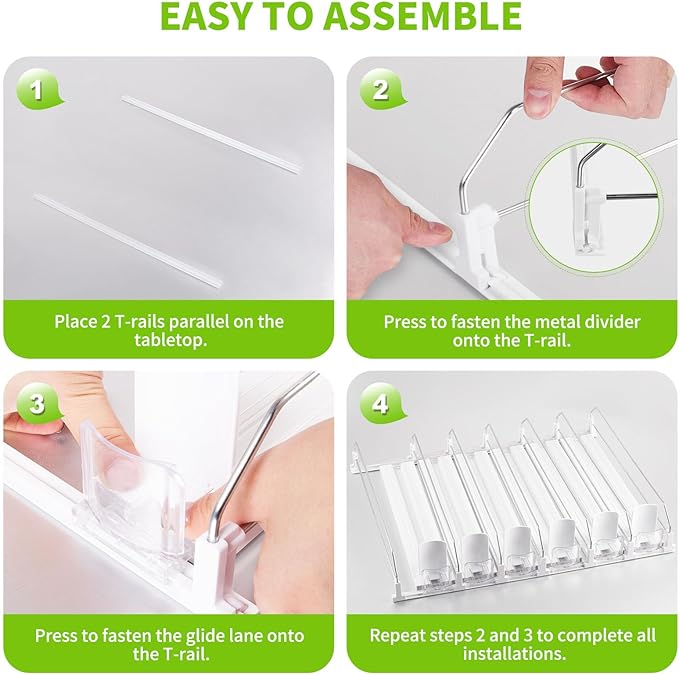 EASY TO ASSEMBLE

1

Place 2 T-rails parallel on the tabletop.

2

Press to fasten the metal divider onto the T-rail.

3

Press to fasten the glide lane onto the T-rail.

4

Repeat steps 2 and 3 to complete all installations.