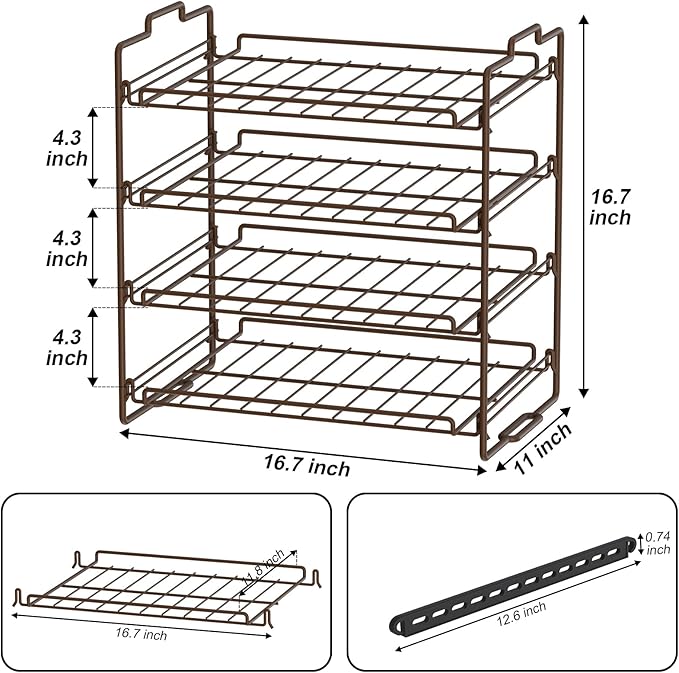 4.3 inch

4.3 inch

4.3 inch

16.7 inch

16.7 inch

11 inch

11.8 inch

16.7 inch

0.74 inch

12.6 inch