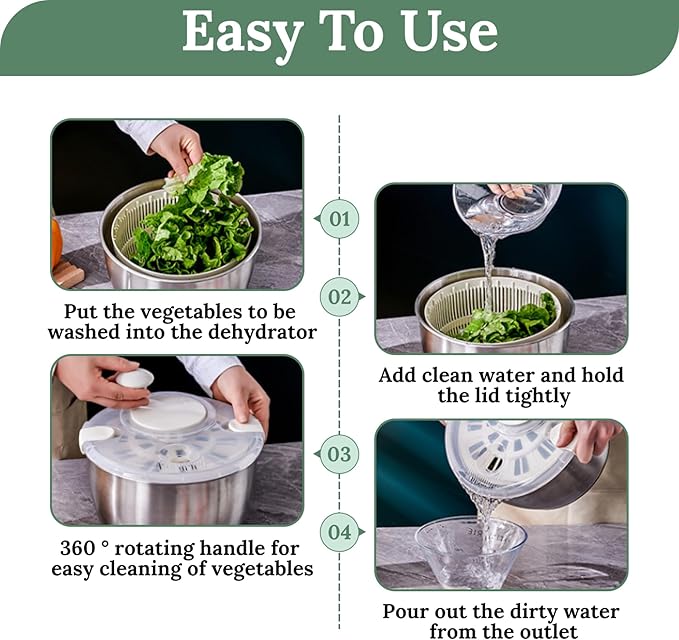 Easy To Use

01

Put the vegetables to be washed into the dehydrator

02

Add clean water and hold the lid tightly

03

360 ° rotating handle for easy cleaning of vegetables

04

Pour out the dirty water from the outlet