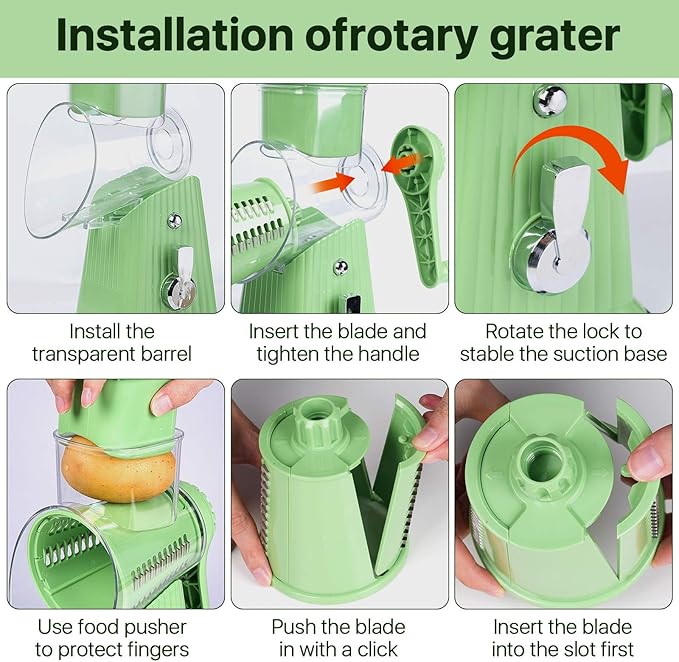 Installation ofrotary grater

Install the transparent barrel

Insert the blade and tighten the handle

Rotate the lock to stable the suction base

Use food pusher to protect fingers

Push the blade in with a click

Insert the blade into the slot first