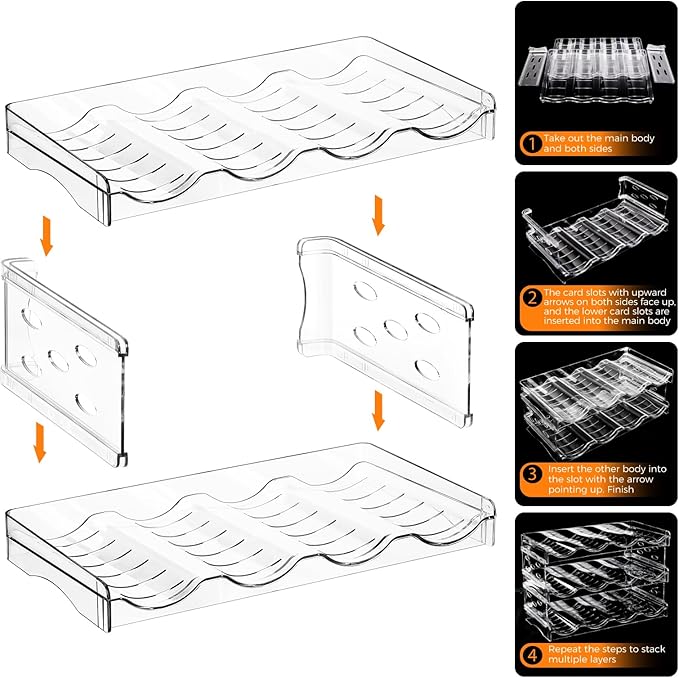 1 Take out the main body and both sides

2 The card slots with upward arrows on both sides face up, and the lower card slots are inserted into the main body

3 Insert the other body into the slot with the arrow pointing up. Finish

4 Repeat the steps to stack multiple layers