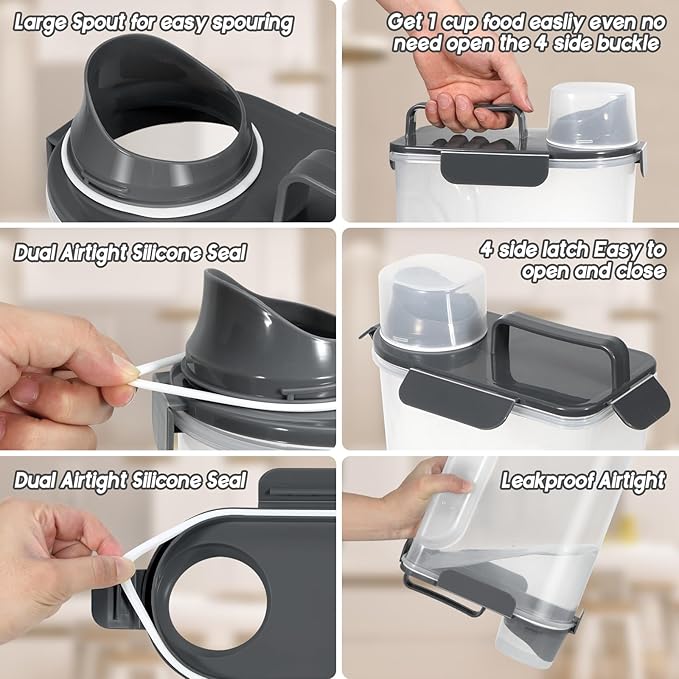 Large Spout for easy spouring

Get 1 cup food easily even no need open the 4 side buckle

Dual Airtight Silicone Seal

4 side latch Easy to open and close

Dual Airtight Silicone Seal

Leakproof Airtight