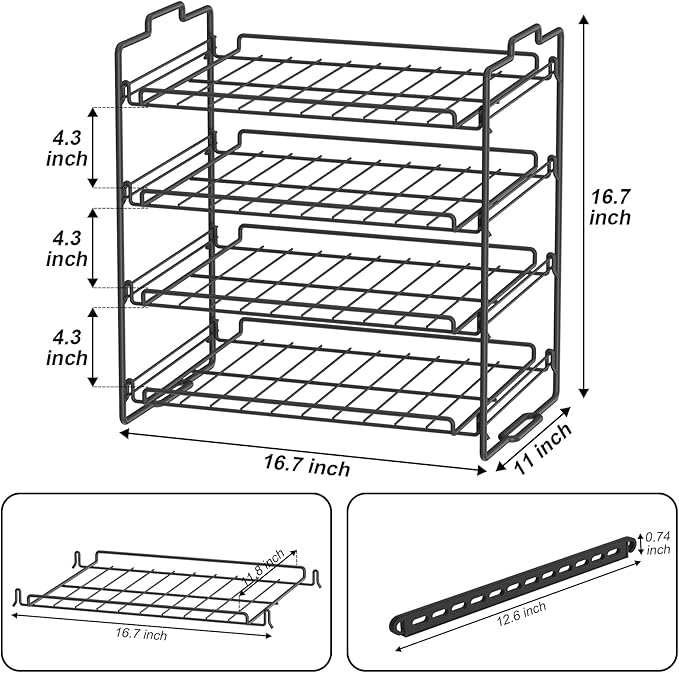 4.3 inch

4.3 inch

4.3 inch

16.7 inch

16.7 inch

11 inch

11.8 inch

16.7 inch

0.74 inch

12.6 inch