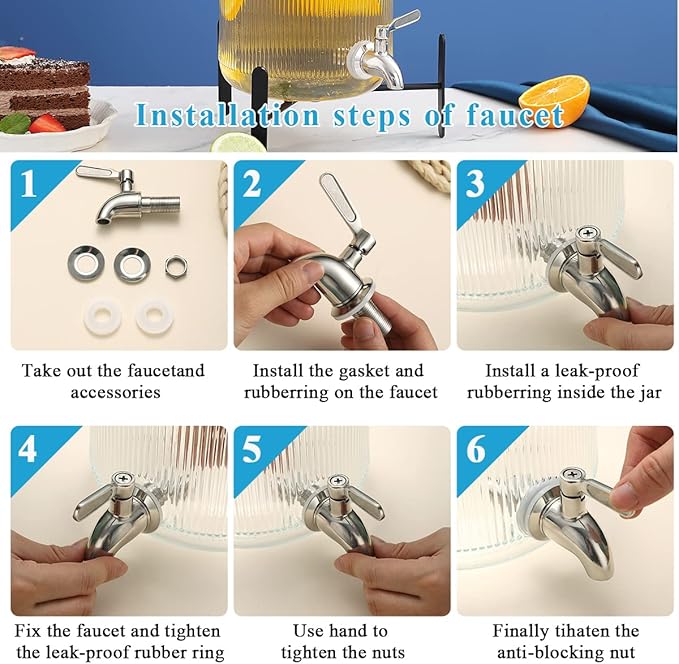 Installation steps of faucet

1

Take out the faucetand accessories

2

Install the gasket and rubberring on the faucet

3

Install a leak-proof rubberring inside the jar

4

Fix the faucet and tighten the leak-proof rubber ring

5

Use hand to tighten the nuts

6

Finally tihaten the anti-blocking nut