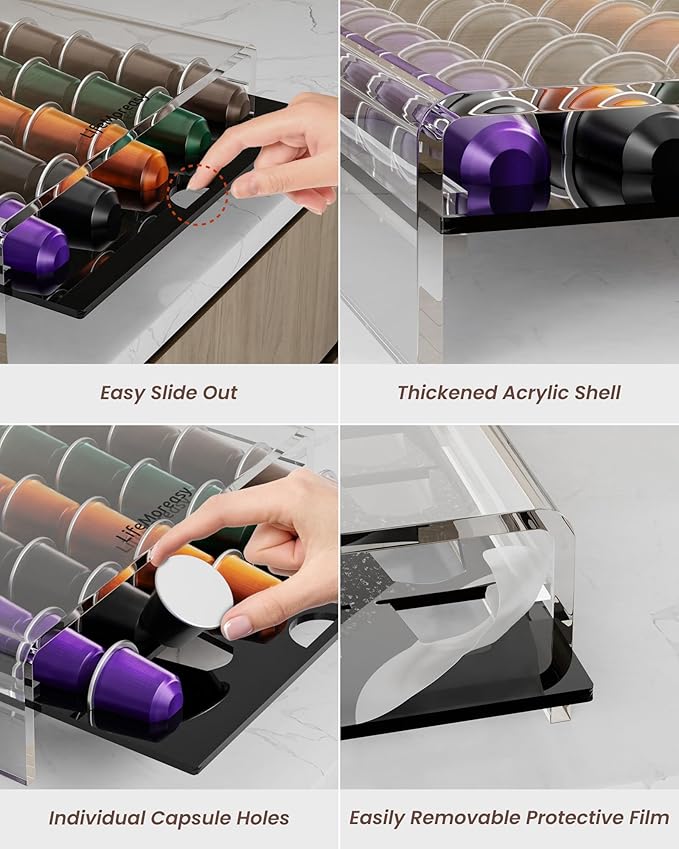 LifeMoreasy

Easy Slide Out

Thickened Acrylic Shell

LifeMoreasy

Individual Capsule Holes

Easily Removable Protective Film