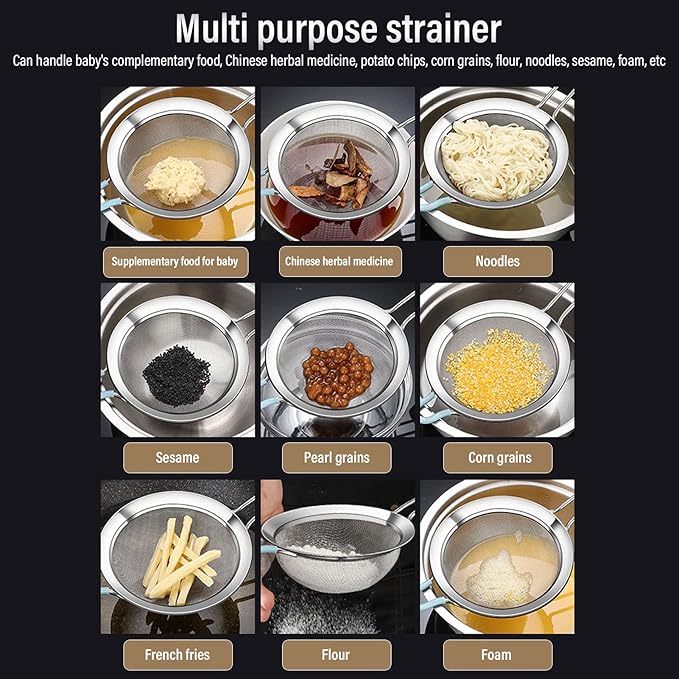 Multi purpose strainer

Can handle baby's complementary food, Chinese herbal medicine, potato chips, corn grains, flour, noodles, sesame, foam, etc

Supplementary food for baby

Chinese herbal medicine

Noodles

Sesame

Pearl grains

Corn grains

French fries

Flour

Foam