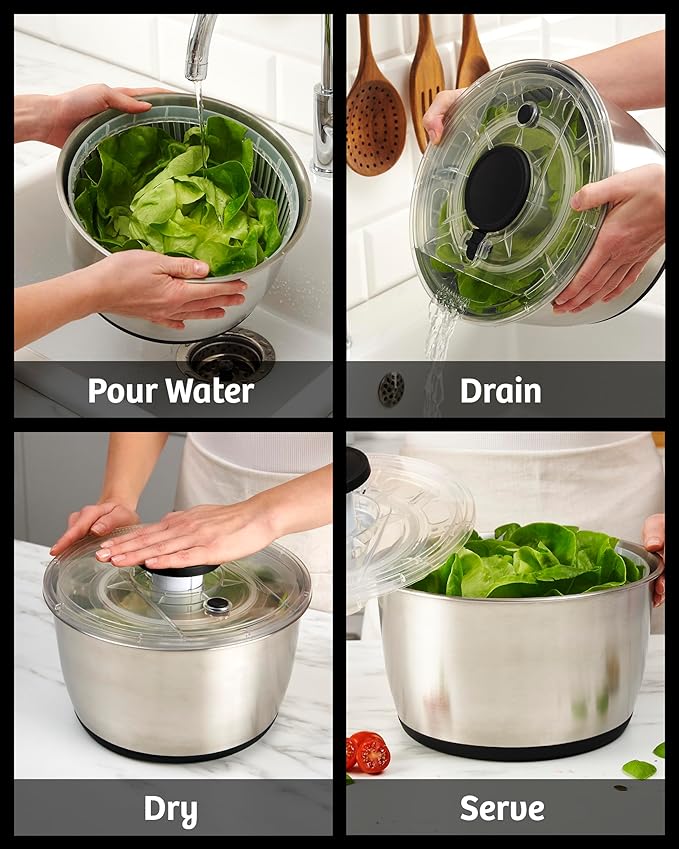 Pour Water

Drain

Dry

Serve