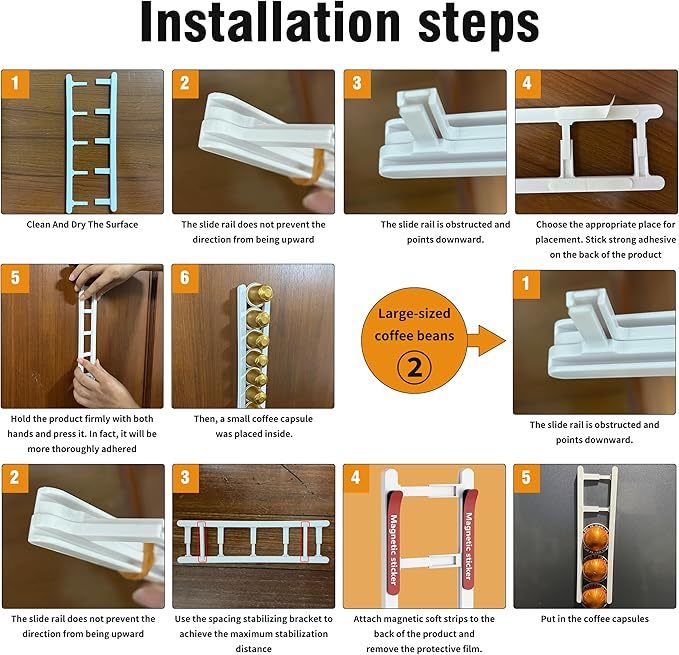 Installation steps

1
Clean And Dry The Surface

2
The slide rail does not prevent the direction from being upward

3
The slide rail is obstructed and points downward.

4
Choose the appropriate place for placement. Stick strong adhesive on the back of the product

5
Hold the product firmly with both hands and press it. In fact, it will be more thoroughly adhered

6
Then, a small coffee capsule was placed inside.

Large-sized coffee beans
2

1
The slide rail is obstructed and points downward.

2
The slide rail does not prevent the direction from being upward

3
Use the spacing stabilizing bracket to achieve the maximum stabilization distance

4
Magnetic sticker
Magnetic sticker
Attach magnetic soft strips to the back of the product and remove the protective film.

5
Put in the coffee capsules