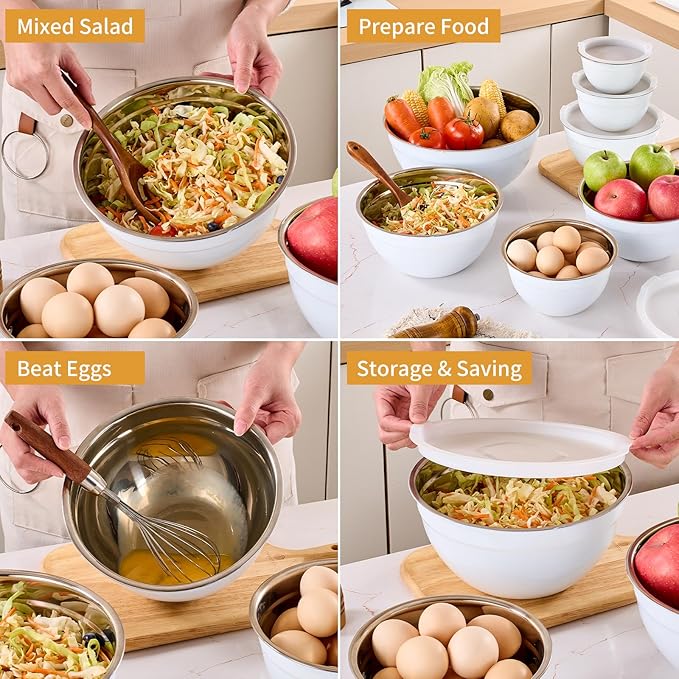 Mixed Salad

Prepare Food

Beat Eggs

Storage & Saving