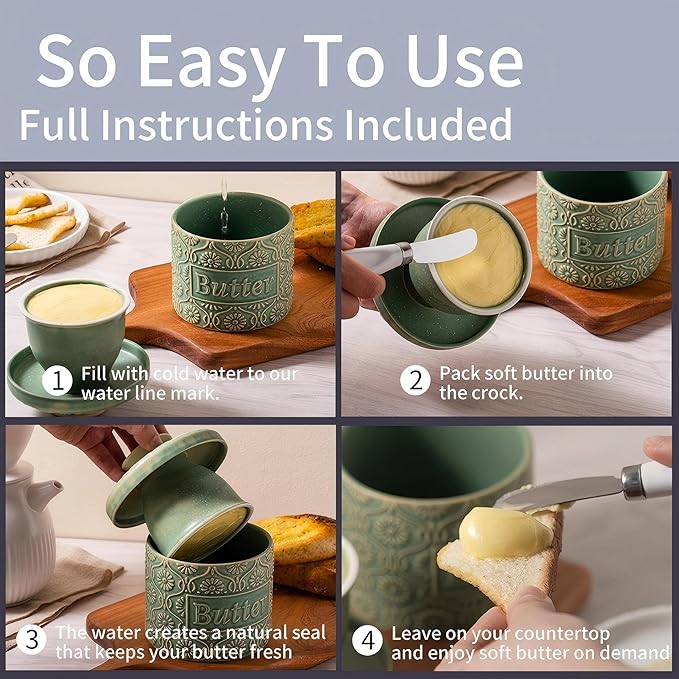 So Easy To Use
Full Instructions Included

Butter

1 Fill with cold water to our water line mark.

Butter

2 Pack soft butter into the crock.

Butter

3 The water creates a natural seal that keeps your butter fresh

4 Leave on your countertop and enjoy soft butter on demand