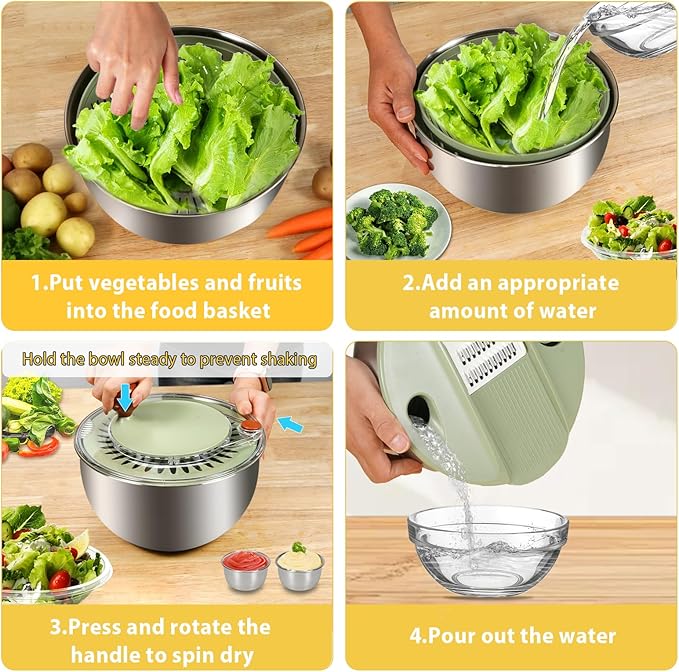 1.Put vegetables and fruits into the food basket

2.Add an appropriate amount of water

Hold the bowl steady to prevent shaking

3.Press and rotate the handle to spin dry

4.Pour out the water