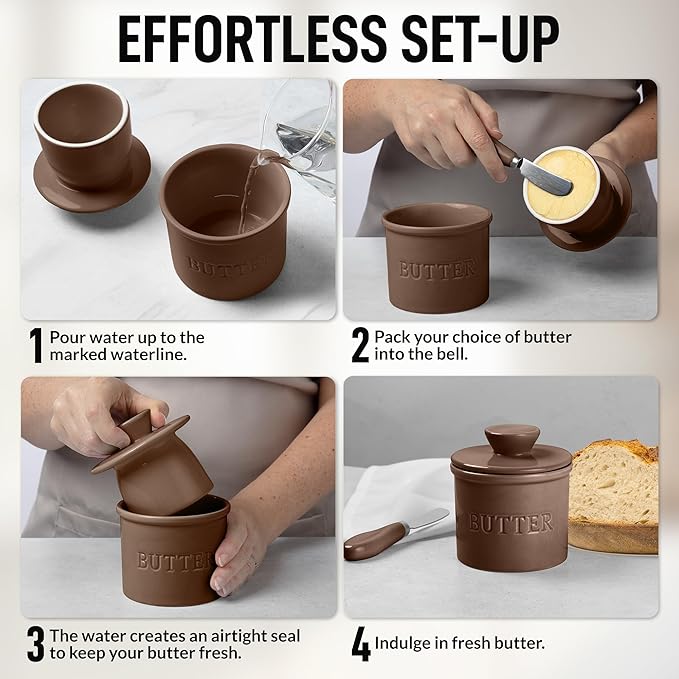 EFFORTLESS SET-UP

BUTTER

BUTTER

1 Pour water up to the marked waterline.

2 Pack your choice of butter into the bell.

BUTTER

BUTTER

3 The water creates an airtight seal to keep your butter fresh.

4 Indulge in fresh butter.