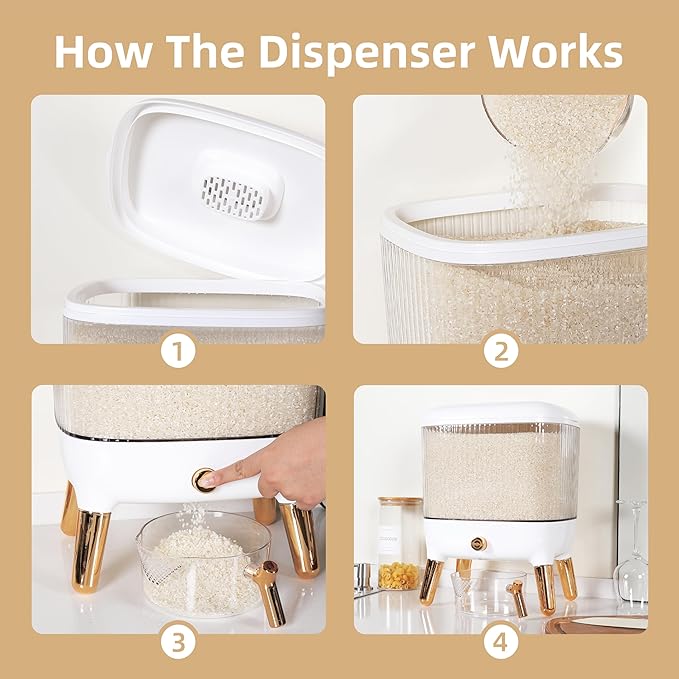 How The Dispenser Works

1

2

3

4