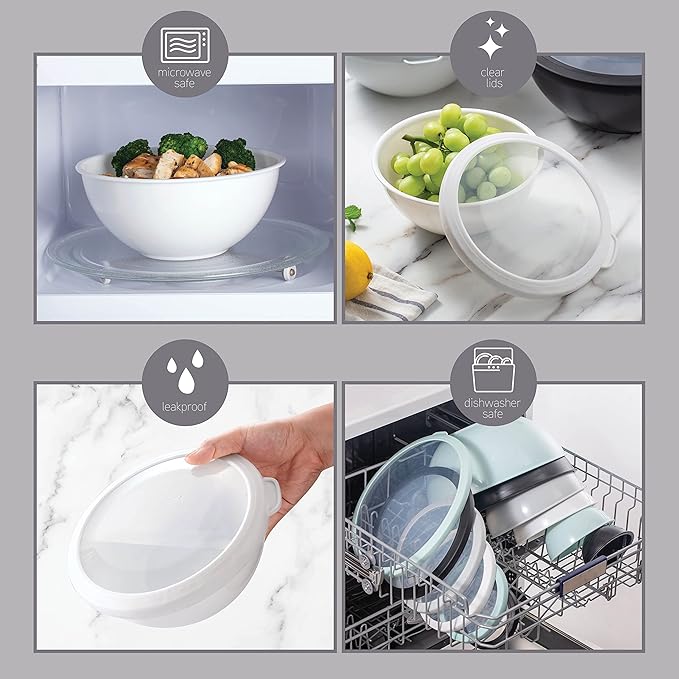 microwave safe

clear lids

leakproof

dishwasher safe