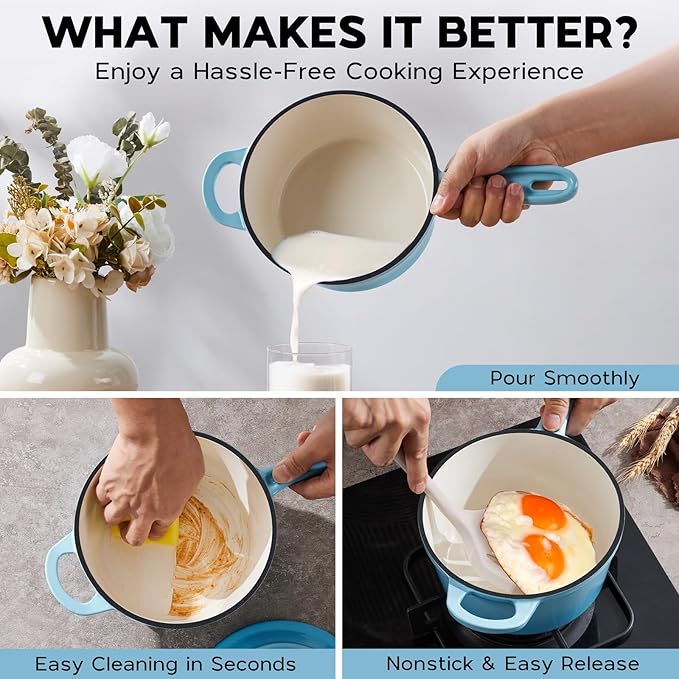 WHAT MAKES IT BETTER?

Enjoy a Hassle-Free Cooking Experience

Pour Smoothly

Easy Cleaning in Seconds

Nonstick & Easy Release