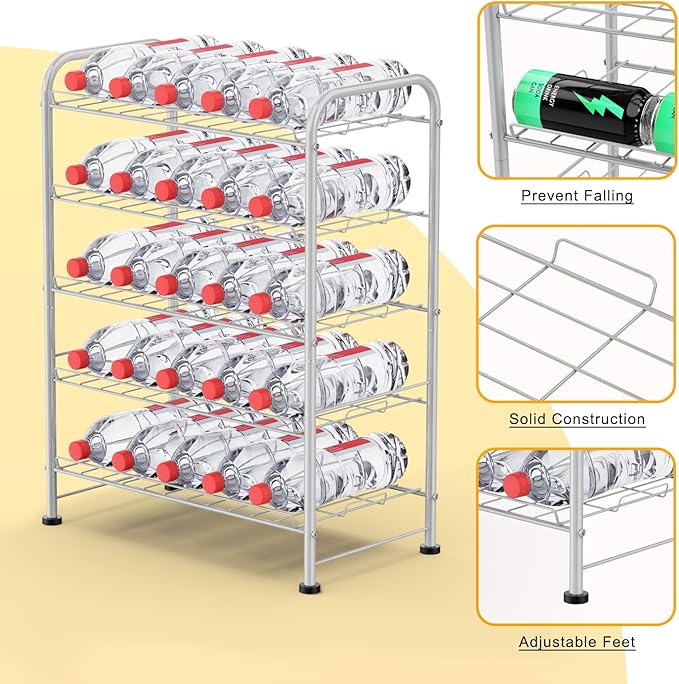 ENERGY DRINK
SODA CAN

Prevent Falling

Solid Construction

Adjustable Feet