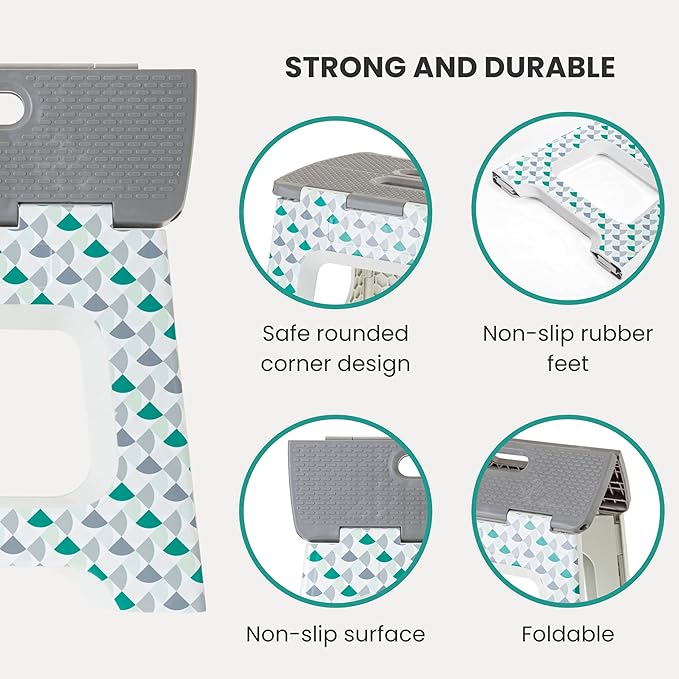 STRONG AND DURABLE

Safe rounded corner design

Non-slip rubber feet

Non-slip surface

Foldable