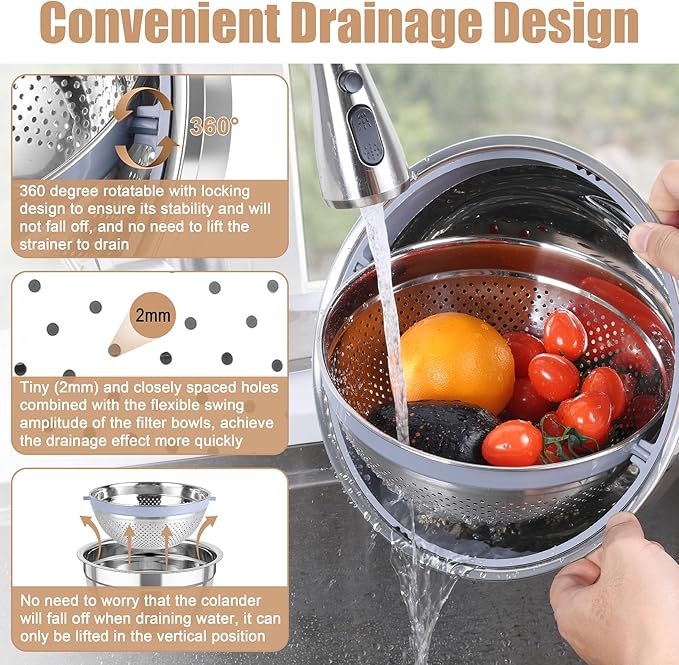 Convenient Drainage Design

360°

360 degree rotatable with locking design to ensure its stability and will not fall off, and no need to lift the strainer to drain

2mm

Tiny (2mm) and closely spaced holes combined with the flexible swing amplitude of the filter bowls, achieve the drainage effect more quickly

No need to worry that the colander will fall off when draining water, it can only be lifted in the vertical position