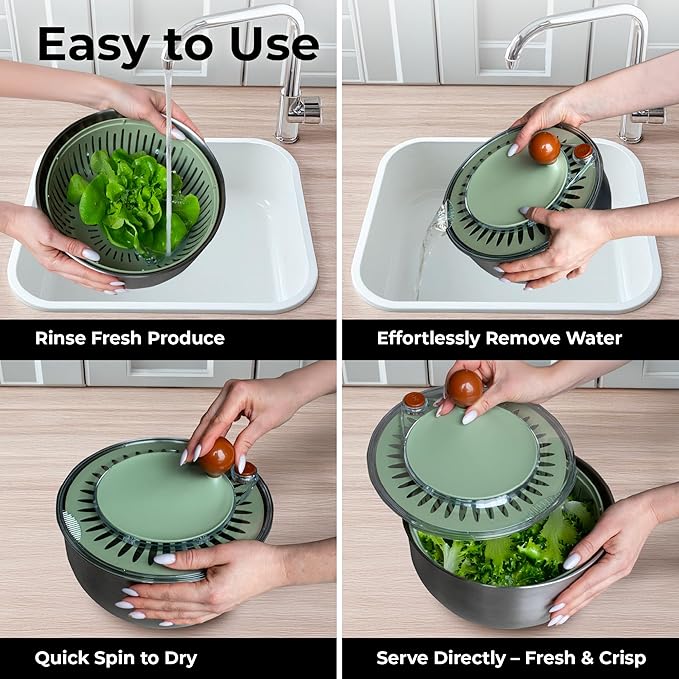 Easy to Use

Rinse Fresh Produce

Effortlessly Remove Water

Quick Spin to Dry

Serve Directly – Fresh & Crisp