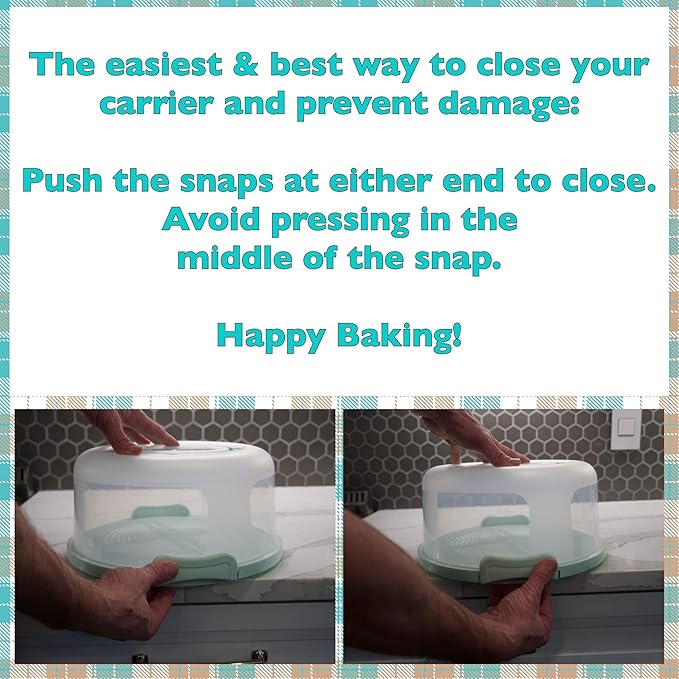 The easiest & best way to close your carrier and prevent damage:

Push the snaps at either end to close. Avoid pressing in the middle of the snap.

Happy Baking!