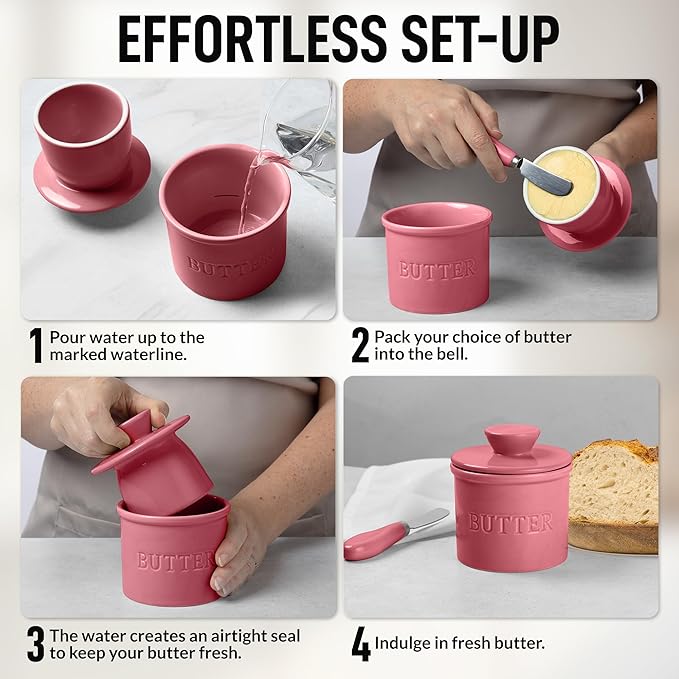 EFFORTLESS SET-UP

BUTTER

BUTTER

1 Pour water up to the marked waterline.

2 Pack your choice of butter into the bell.

BUTTER

BUTTER

3 The water creates an airtight seal to keep your butter fresh.

4 Indulge in fresh butter.