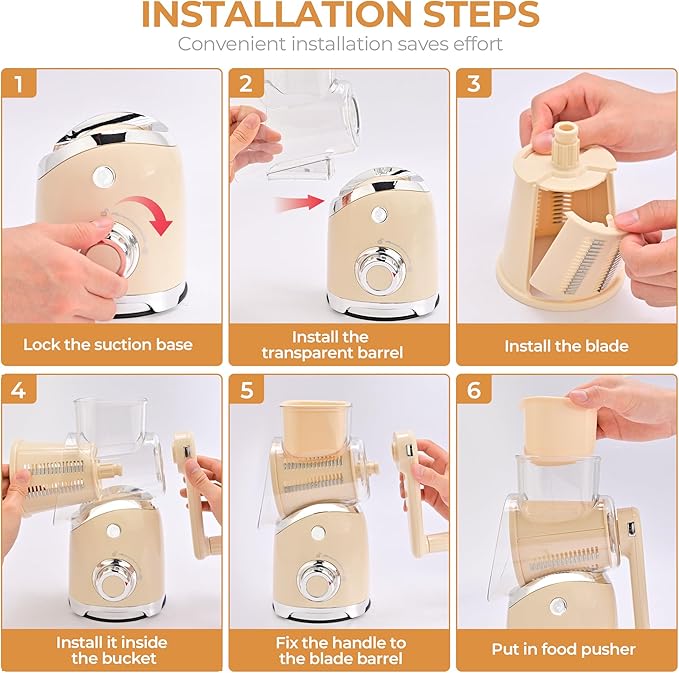 INSTALLATION STEPS
Convenient installation saves effort

1
Lock the suction base

2
Install the transparent barrel

3
Install the blade

4
Install it inside the bucket

5
Fix the handle to the blade barrel

6
Put in food pusher