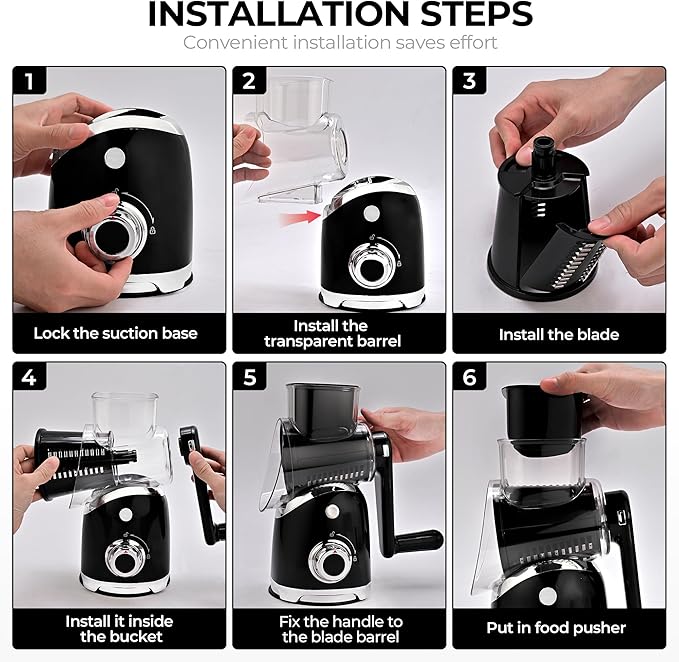 INSTALLATION STEPS

Convenient installation saves effort

1

Lock the suction base

2

Install the transparent barrel

3

Install the blade

4

Install it inside the bucket

5

Fix the handle to the blade barrel

6

Put in food pusher