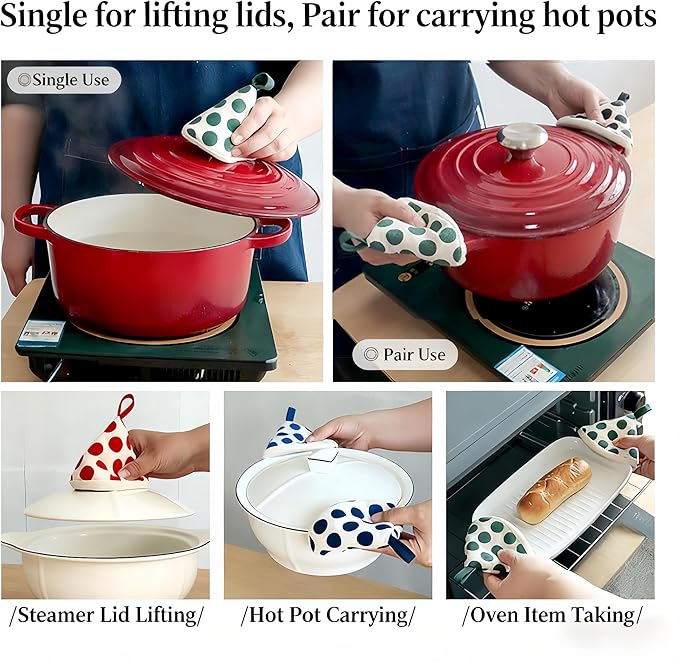 Single for lifting lids, Pair for carrying hot pots

◎Single Use

◎ Pair Use

/Steamer Lid Lifting/

/Hot Pot Carrying/

/Oven Item Taking/