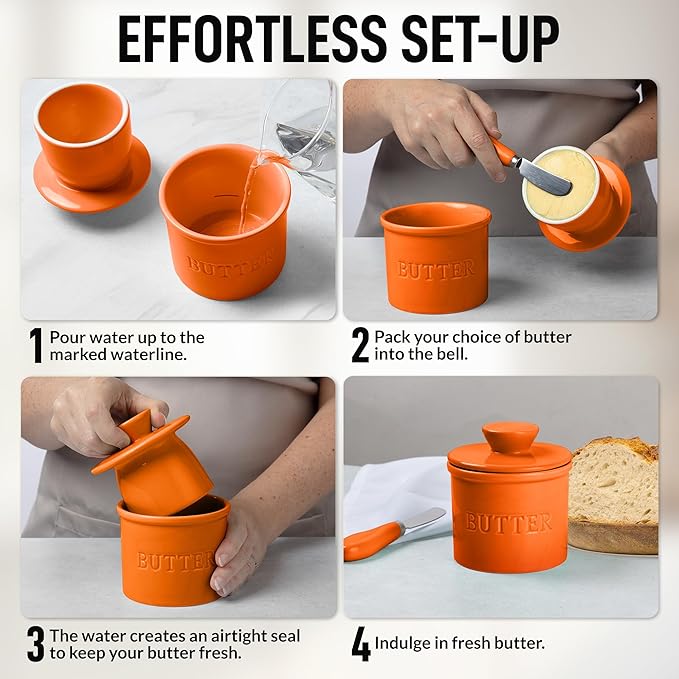 EFFORTLESS SET-UP

BUTTER

BUTTER

1 Pour water up to the marked waterline.

2 Pack your choice of butter into the bell.

BUTTER

BUTTER

3 The water creates an airtight seal to keep your butter fresh.

4 Indulge in fresh butter.