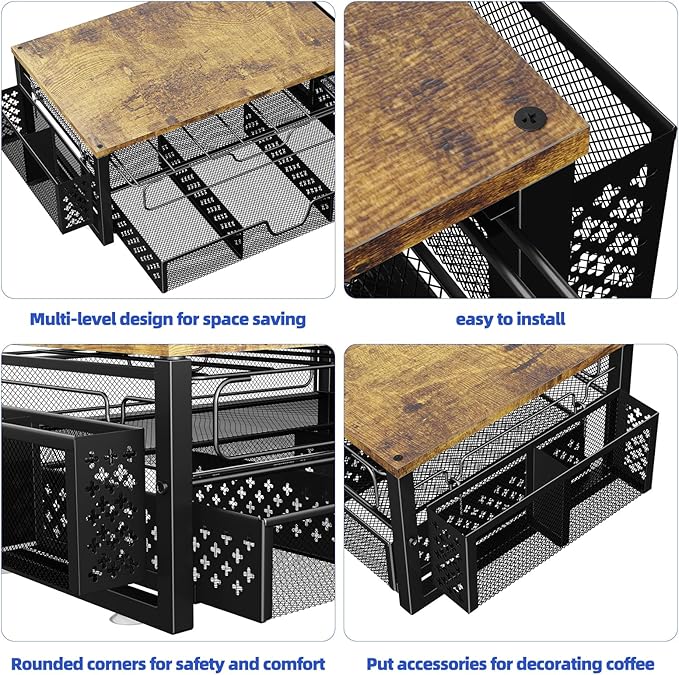 Multi-level design for space saving

easy to install

Rounded corners for safety and comfort

Put accessories for decorating coffee