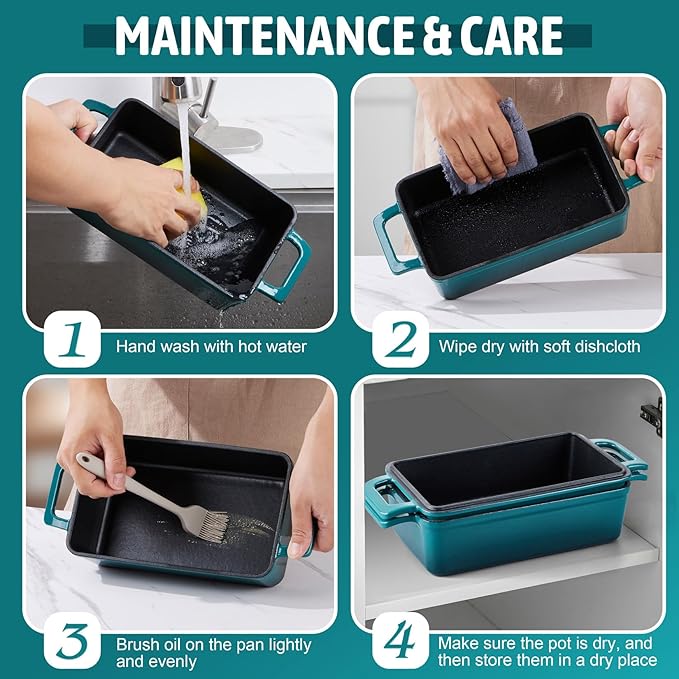 MAINTENANCE & CARE

1 Hand wash with hot water

2 Wipe dry with soft dishcloth

3 Brush oil on the pan lightly and evenly

4 Make sure the pot is dry, and then store them in a dry place