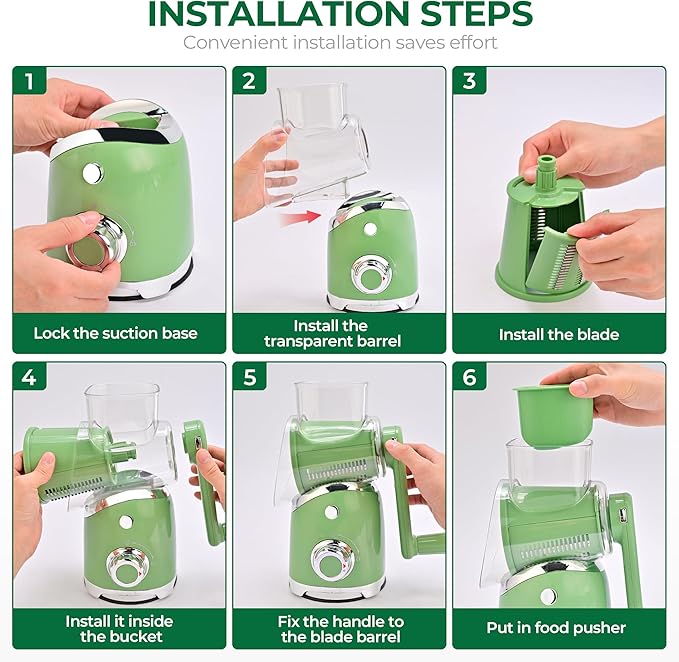 INSTALLATION STEPS
Convenient installation saves effort

1
Lock the suction base

2
Install the transparent barrel

3
Install the blade

4
Install it inside the bucket

5
Fix the handle to the blade barrel

6
Put in food pusher