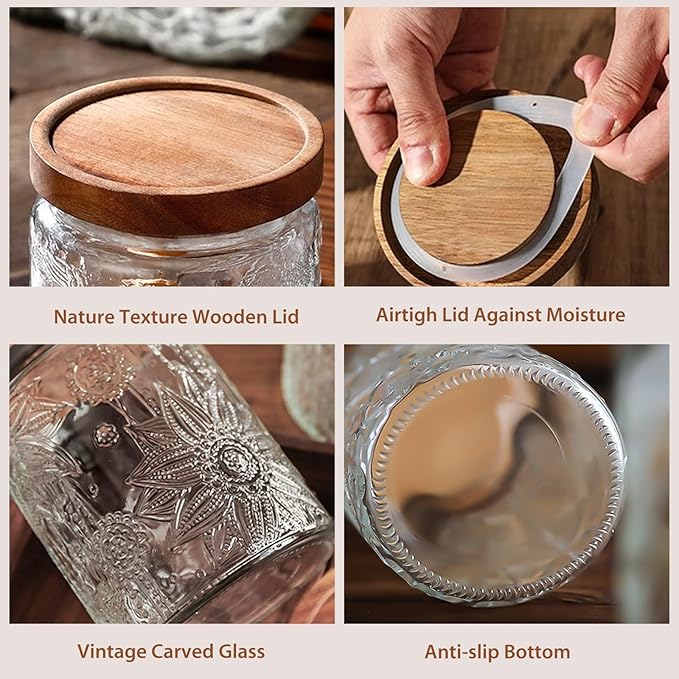 Nature Texture Wooden Lid

Airtigh Lid Against Moisture

Vintage Carved Glass

Anti-slip Bottom