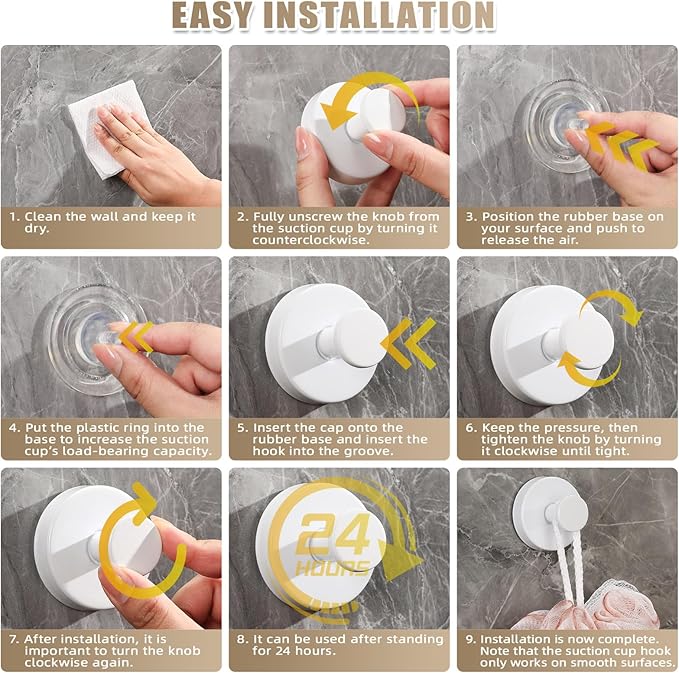 EASY INSTALLATION

1. Clean the wall and keep it dry.

2. Fully unscrew the knob from the suction cup by turning it counterclockwise.

3. Position the rubber base on your surface and push to release the air.

4. Put the plastic ring into the base to increase the suction cup's load-bearing capacity.

5. Insert the cap onto the rubber base and insert the hook into the groove.

6. Keep the pressure, then tighten the knob by turning it clockwise until tight.

7. After installation, it is important to turn the knob clockwise again.

24 HOURS

8. It can be used after standing for 24 hours.

9. Installation is now complete. Note that the suction cup hook only works on smooth surfaces.